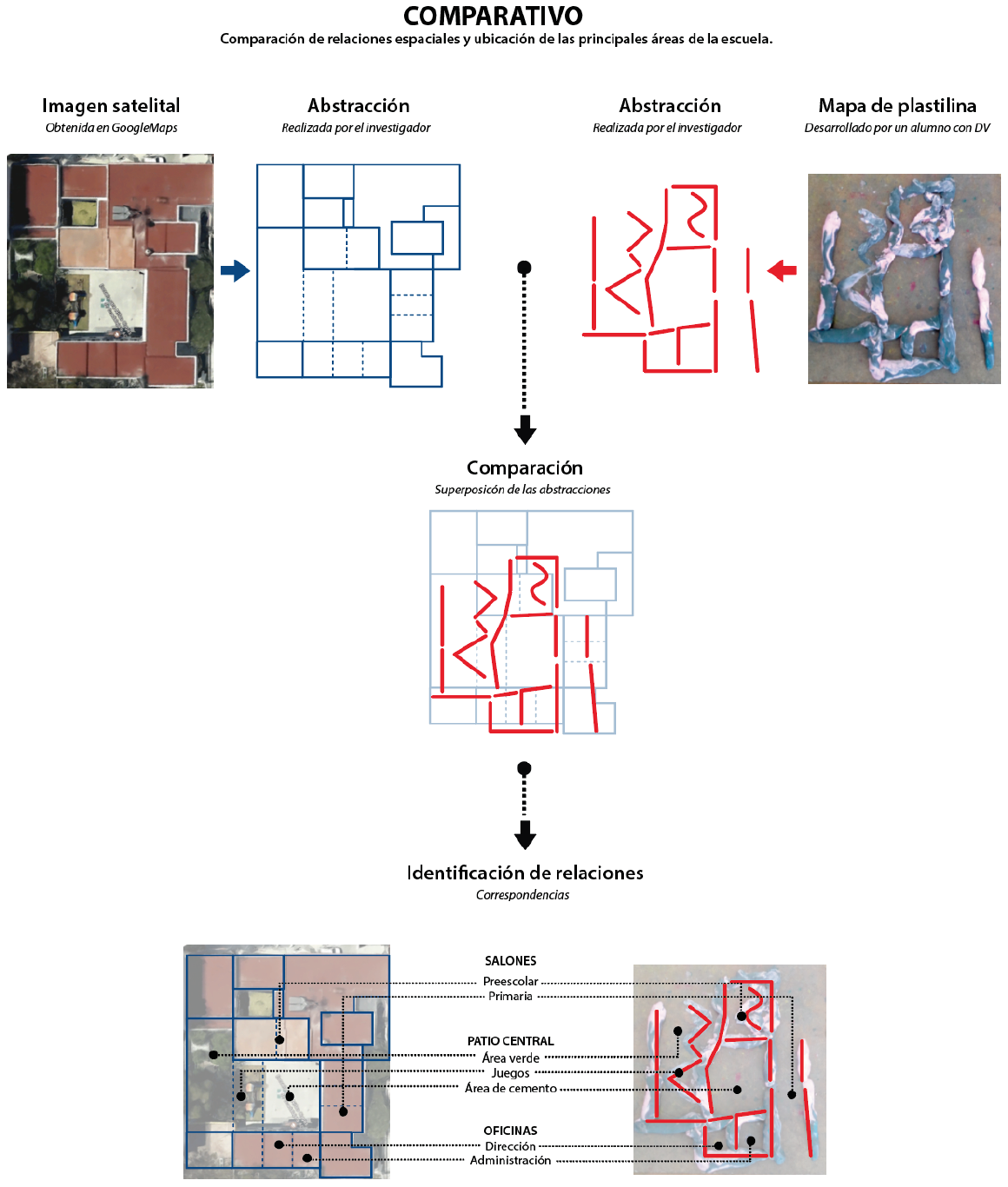 COMPARATIVO
Comparación de relaciones espaciales y ubicación de las principales áreas de la escuela.

Imagen satelital
Obtenida en GoogleMaps

Abstracción
Realizada por el investigador

Abstracción
Realizada por el investigador

Mapa de plastilina
Desarrollado por un alumno con DV

Comparación
Superposición de las abstracciones

Identificación de relaciones
Correspondencias

SALONES
Preescolar
Primaria

PATIO CENTRAL
Área verde
Juegos
Área de cemento

OFICINAS
Dirección
Administración