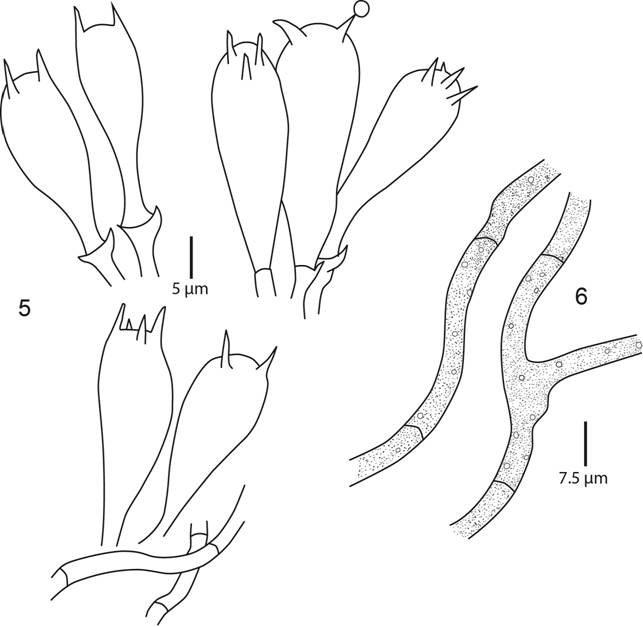 5 μm

5

6

7.5 μm