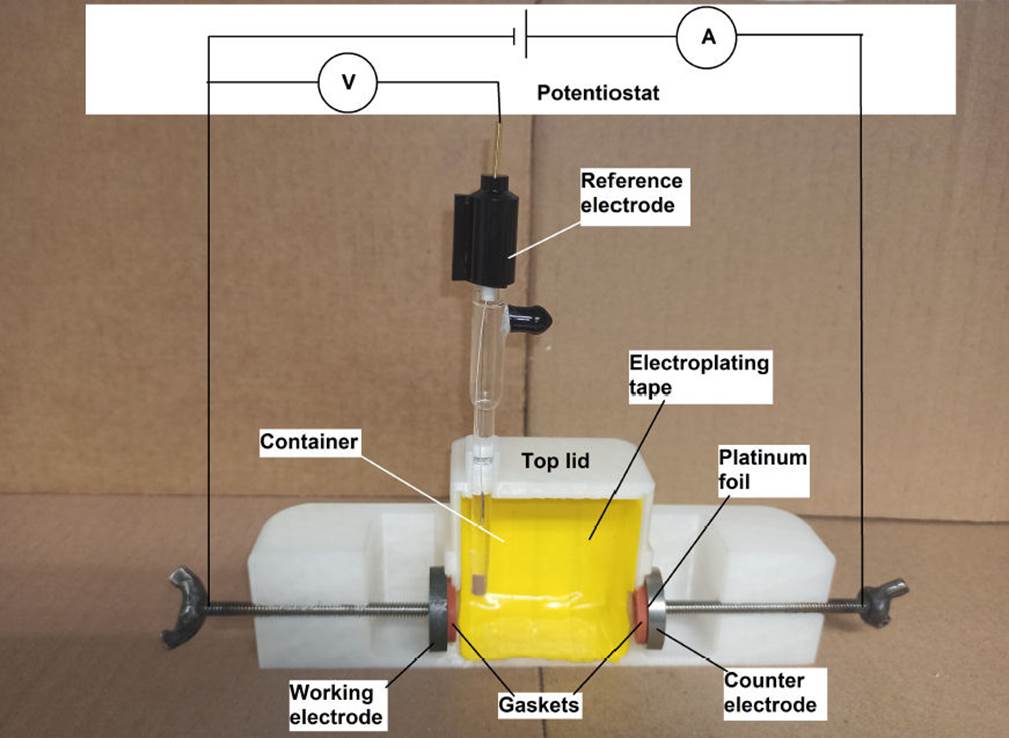 A

V

Potentiostat

Reference electrode

Electroplating tape

Container

Top lid

Platinum foil

Working electrode

Gaskets

Counter electrode