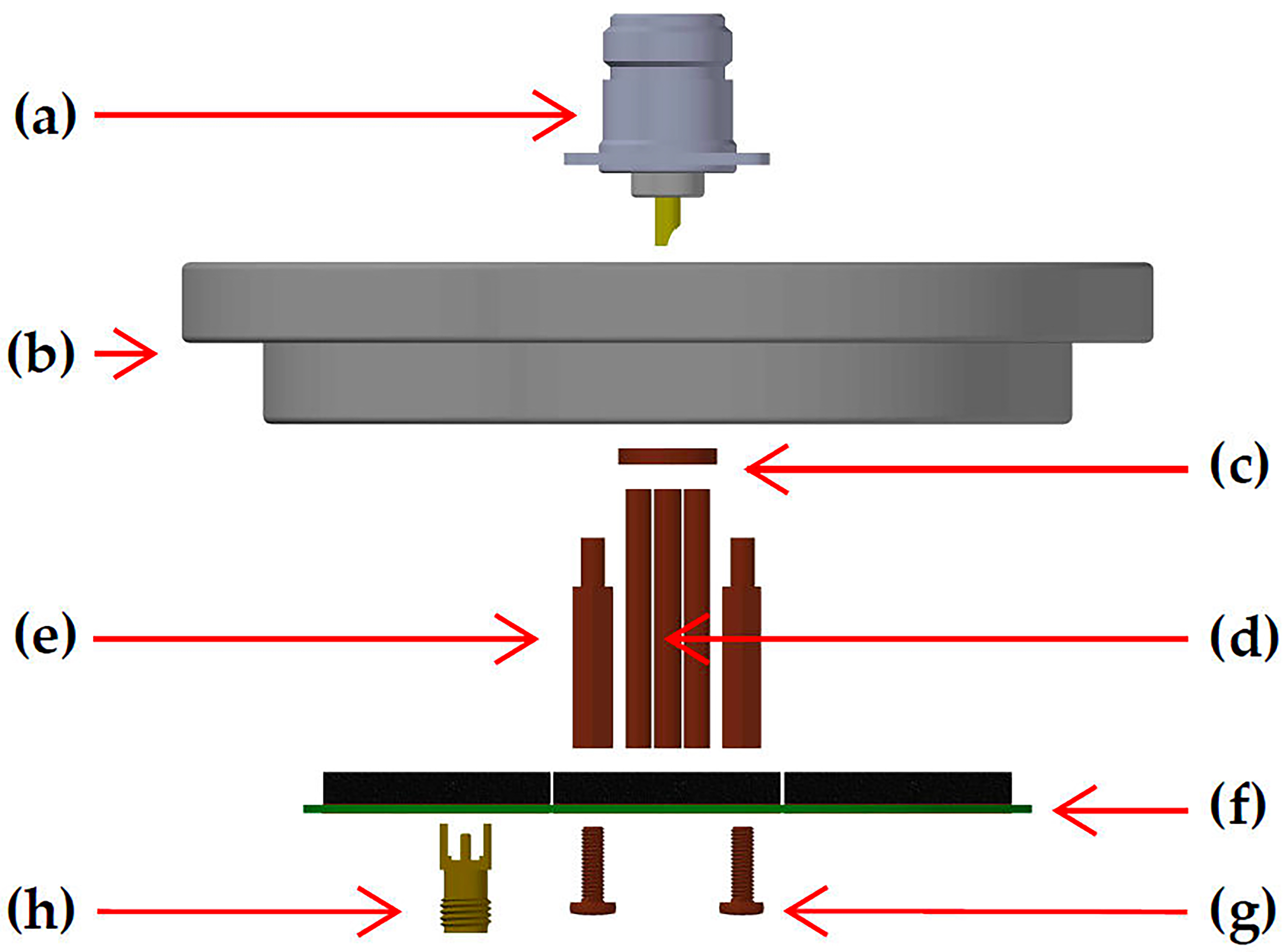 (a)
(b)
(c)
(e)
(d)
(f)
(h)
(g)