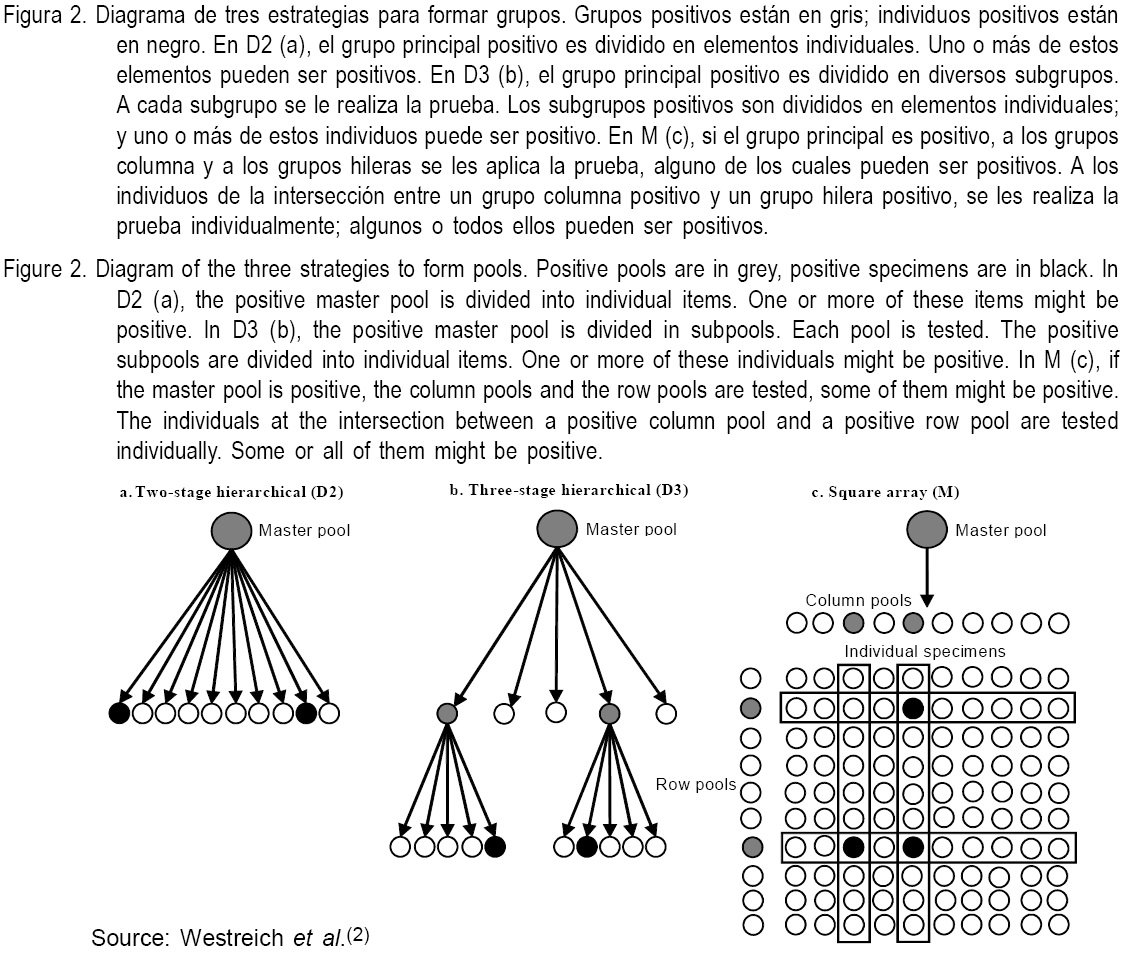 Figura 2. Diagrama de tres estrategias para formar grupos. Grupos positivos están en gris; individuos positivos están en negro. En D2 (a), el grupo principal positivo es dividido en elementos individuales. Uno o más de estos elementos pueden ser positivos. En D3 (b), el grupo principal positivo es dividido en diversos subgrupos. A cada subgrupo se le realiza la prueba. Los subgrupos positivos son divididos en elementos individuales; y uno o más de estos individuos puede ser positivo. En M (c), si el grupo principal es positivo, a los grupos columna y a los grupos hileras se les aplica la prueba, alguno de los cuales pueden ser positivos. A los individuos de la intersección entre un grupo columna positivo y un grupo hilera positivo, se les realiza la prueba individualmente; algunos o todos ellos pueden ser positivos.

Figure 2. Diagram of the three strategies to form pools. Positive pools are in grey, positive specimens are in black. In D2 (a), the positive master pool is divided into individual items. One or more of these items might be positive. In D3 (b), the positive master pool is divided in subpools. Each pool is tested. The positive subpools are divided into individual items. One or more of these individuals might be positive. In M (c), if the master pool is positive, the column pools and the row pools are tested, some of them might be positive. The individuals at the intersection between a positive column pool and a positive row pool are tested individually. Some or all of them might be positive.

a. Two-stage hierarchical (D2)

Master pool

b. Three-stage hierarchical (D3)

Master pool

c. Square array (M)

Master pool

Column pools

Individual specimens

Row pools

Source: Westreich et al.(2)