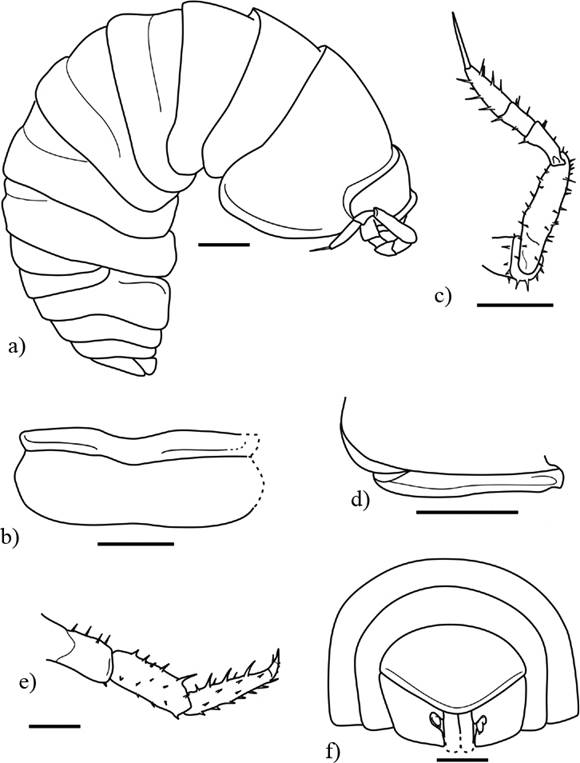 a)

c)

b)

d)

e)

f)