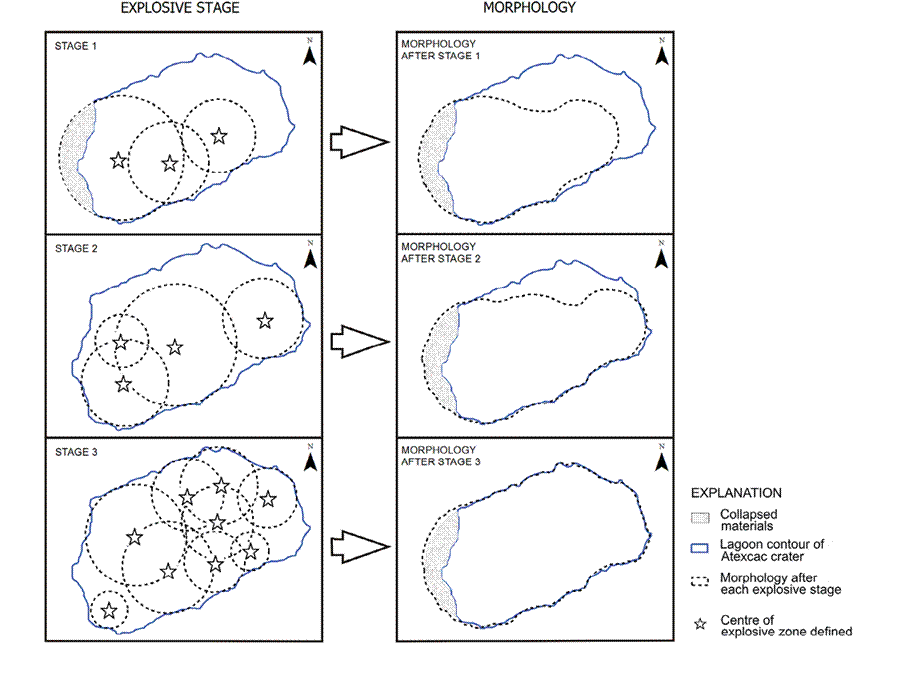 EXPLOSIVE STAGE

MORPHOLOGY

STAGE 1

N

MORPHOLOGY AFTER STAGE 1

N

STAGE 2

N

MORPHOLOGY AFTER STAGE 2

N

STAGE 3

N

MORPHOLOGY AFTER STAGE 3

N

EXPLANATION

Collapsed materials

Lagoon contour of Atexcac crater

Morphology after each explosive stage

Centre of explosive zone defined