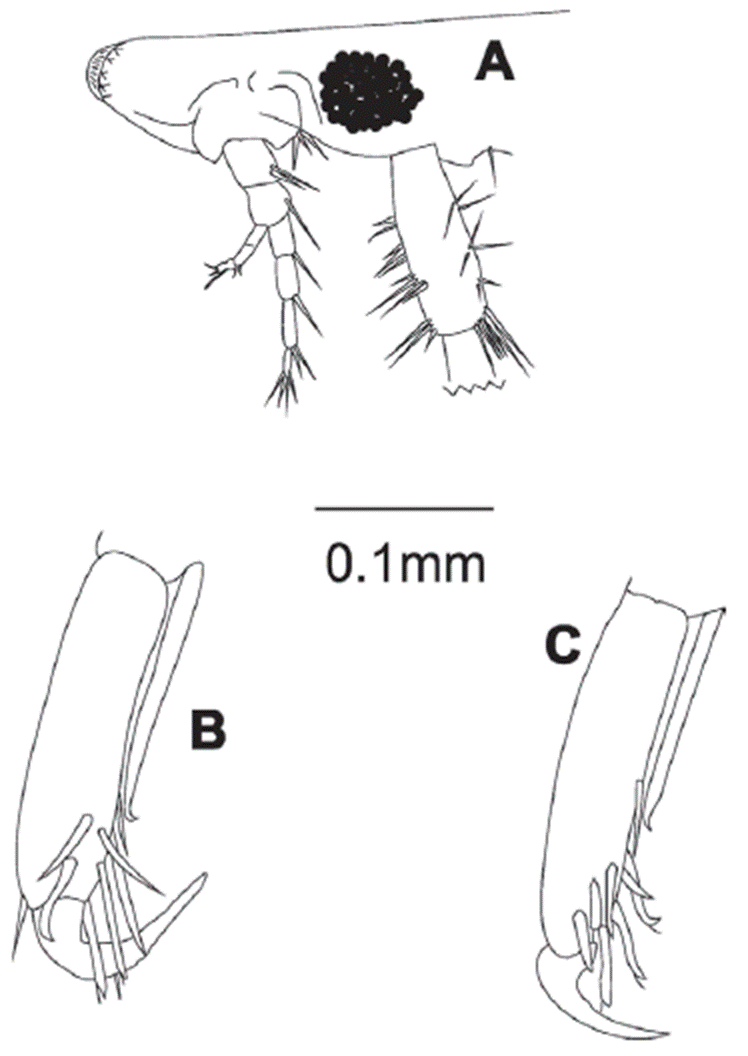 A

0.1mm

B

C