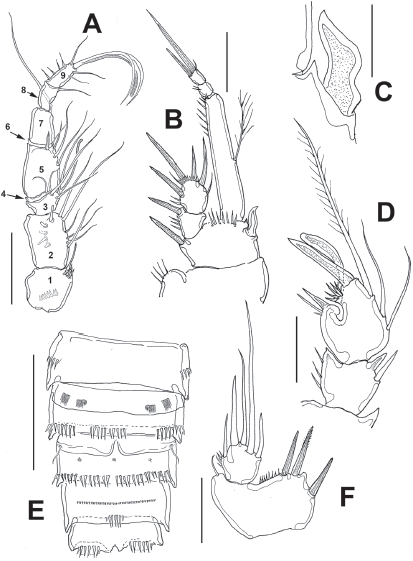 A
9
8
7
6
5
4
3
2
1
B
C
D
E
F