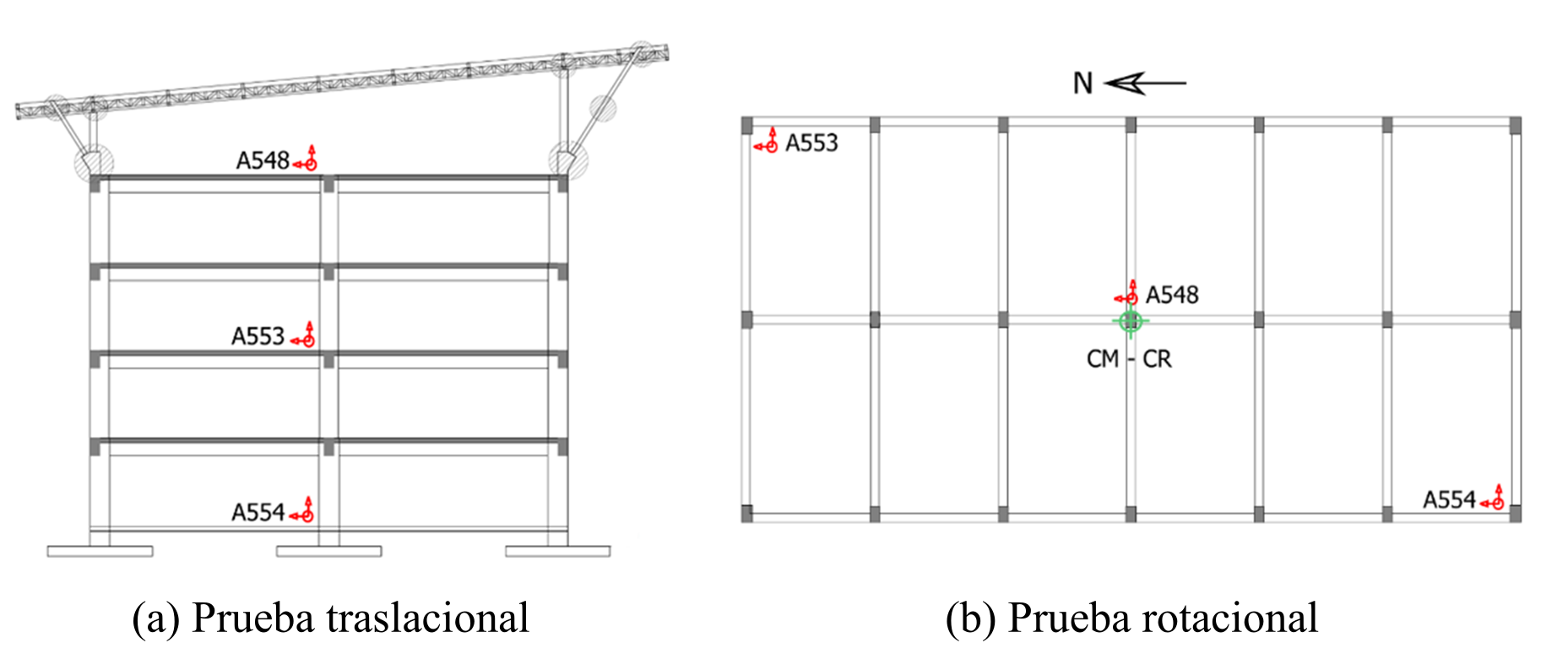 A548

A553

A554

(a) Prueba traslacional

N

A553

A548

CM - CR

A554

(b) Prueba rotacional