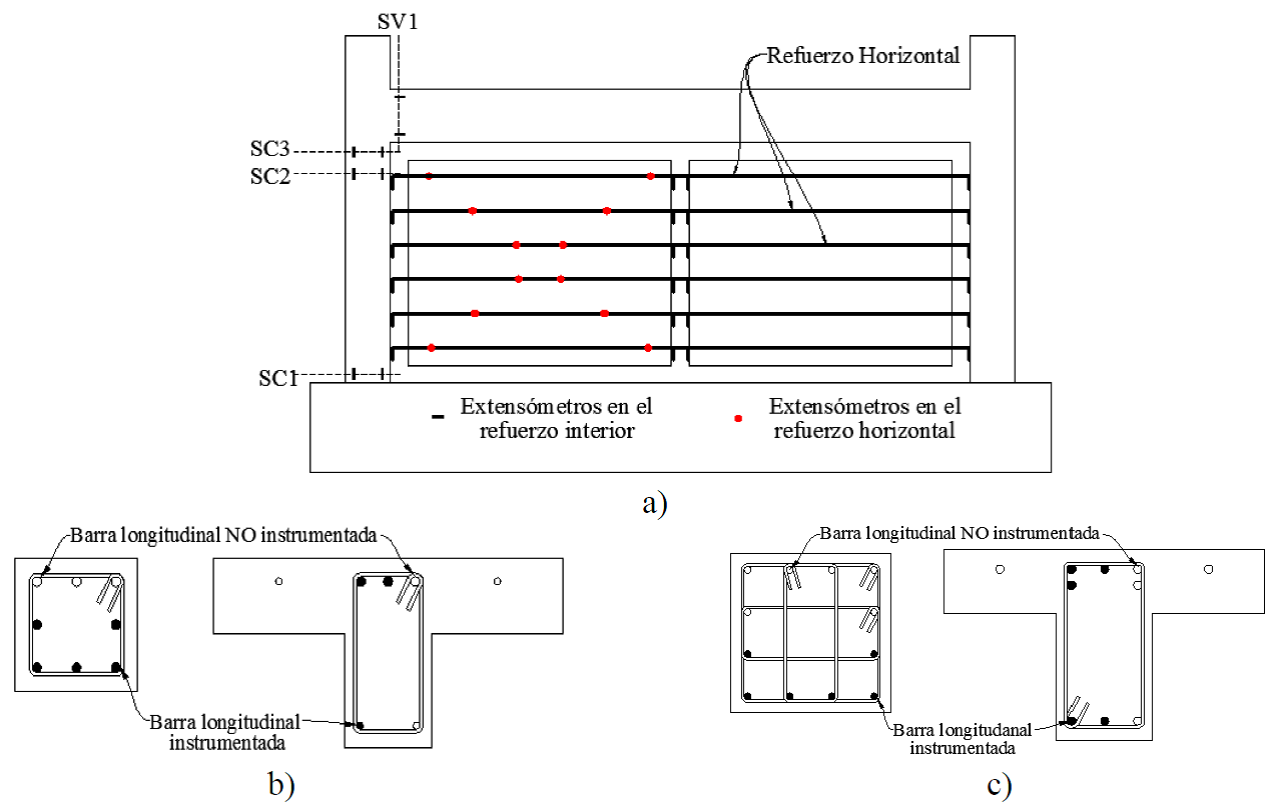 SV1

Refuerzo Horizontal

SC3

SC2

SC1

Extensómetros en el refuerzo interior

Extensómetros en el refuerzo horizontal

a)

Barra longitudinal NO instrumentada

Barra longitudinal instrumentada

b)

Barra longitudinal NO instrumentada

Barra longitudanal instrumentada

c)