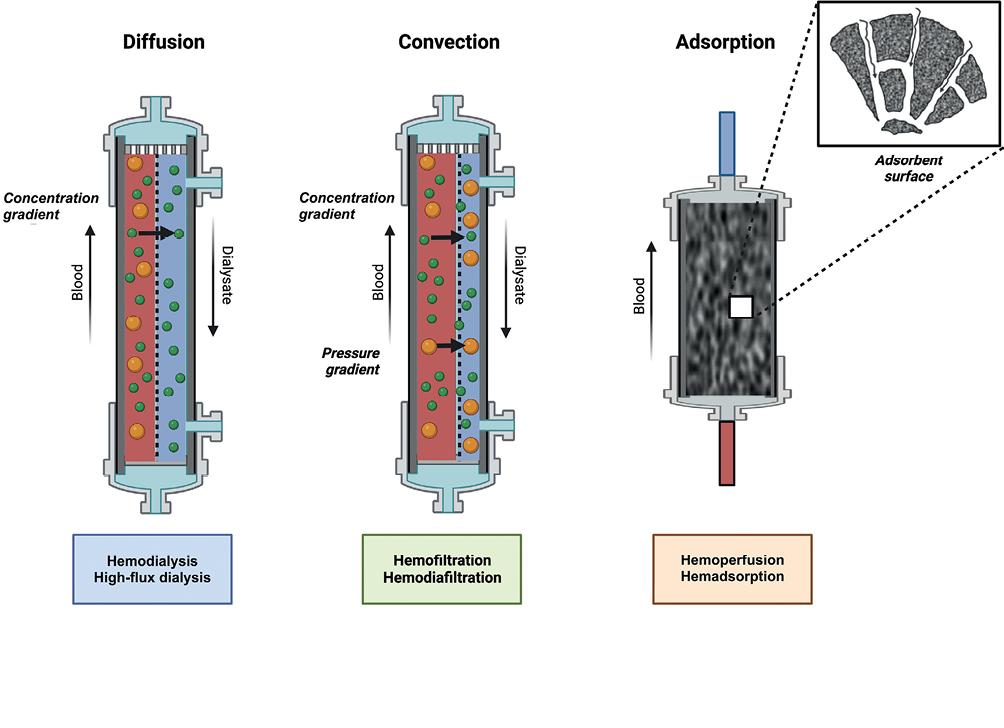 Diffusion

Concentration gradient

Blood

Dialysate

Hemodialysis
High-flux dialysis

Convection

Concentration gradient

Blood

Dialysate

Pressure gradient

Hemofiltration
Hemodiafiltration

Adsorption

Adsorbent surface

Blood

Hemoperfusion
Hemadsorption