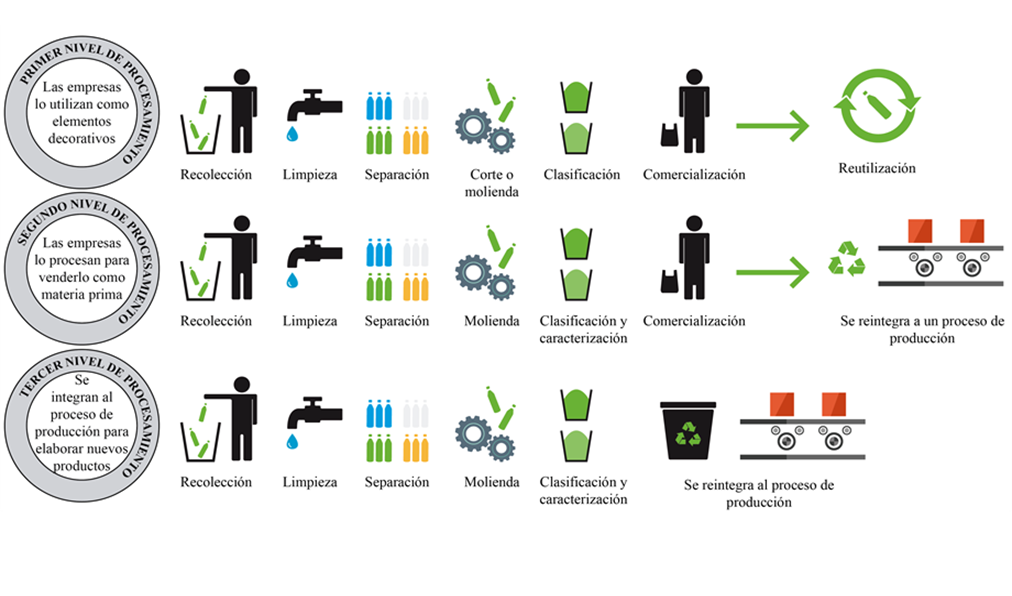 PRIMER NIVEL DE PROCESAMIENTO

Las empresas lo utilizan como elementos decorativos

Recolección

Limpieza

Separación

Corte o molienda

Clasificación

Comercialización

Reutilización

SEGUNDO NIVEL DE PROCESAMIENTO

Las empresas lo procesan para venderlo como materia prima

Recolección

Limpieza

Separación

Molienda

Clasificación y caracterización

Comercialización

Se reintegra a un proceso de producción

TERCER NIVEL DE PROCESAMIENTO

Se integran al proceso de producción para elaborar nuevos productos

Recolección

Limpieza

Separación

Molienda

Clasificación y caracterización

Se reintegra al proceso de producción