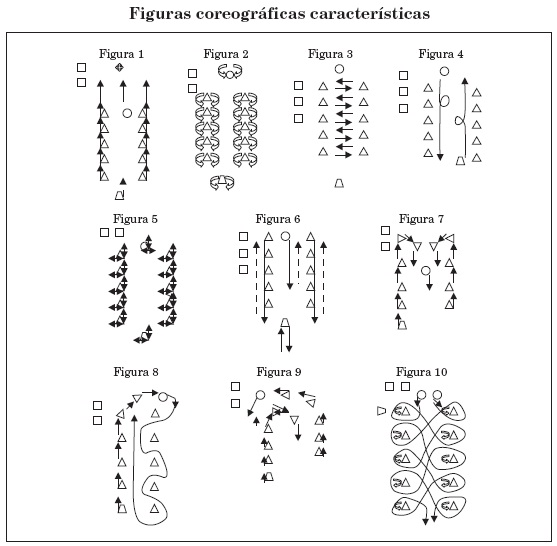 Figuras coreográficas características

Figura 1

Figura 2

Figura 3

Figura 4

Figura 5

Figura 6

Figura 7

Figura 8

Figura 9

Figura 10