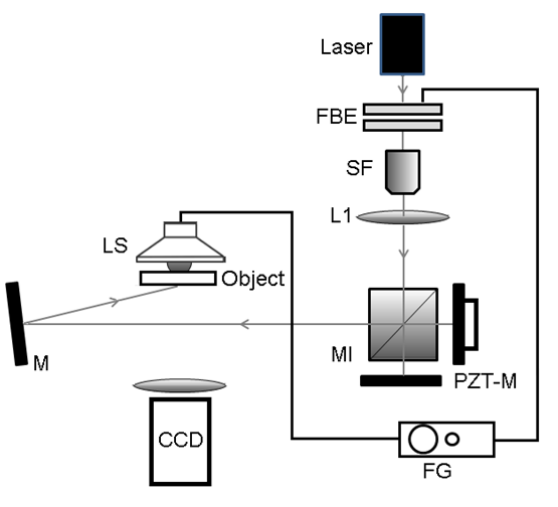 Laser
FBE
SF
L1
LS
Object
M
MI
PZT-M
CCD
FG