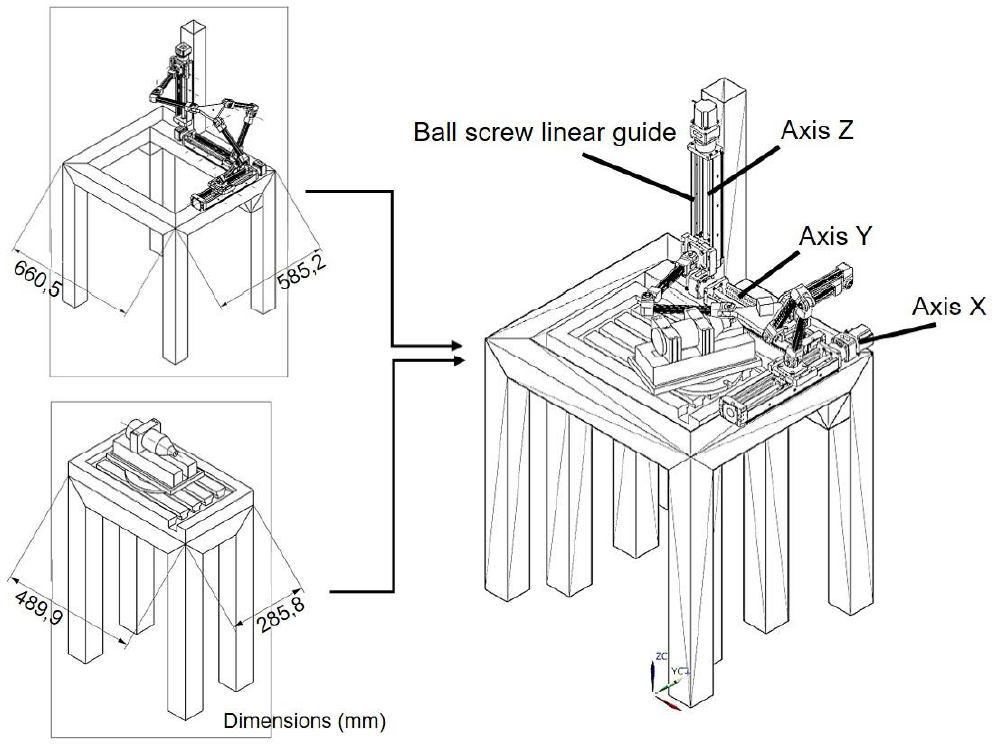 660,5
585,2
489,9
285,8
Dimensions (mm)
Ball screw linear guide
Axis Z
Axis Y
Axis X
ZC
YC