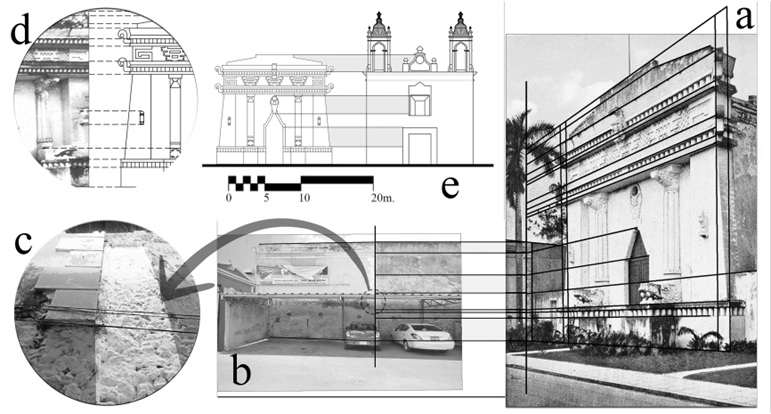 d

a

0 5 10 20m.

e

c

b