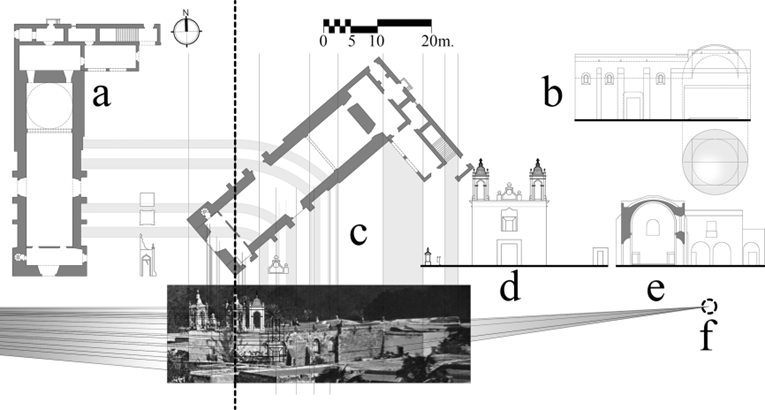 N

0 5 10 20m.

a

b

c

d

e

f