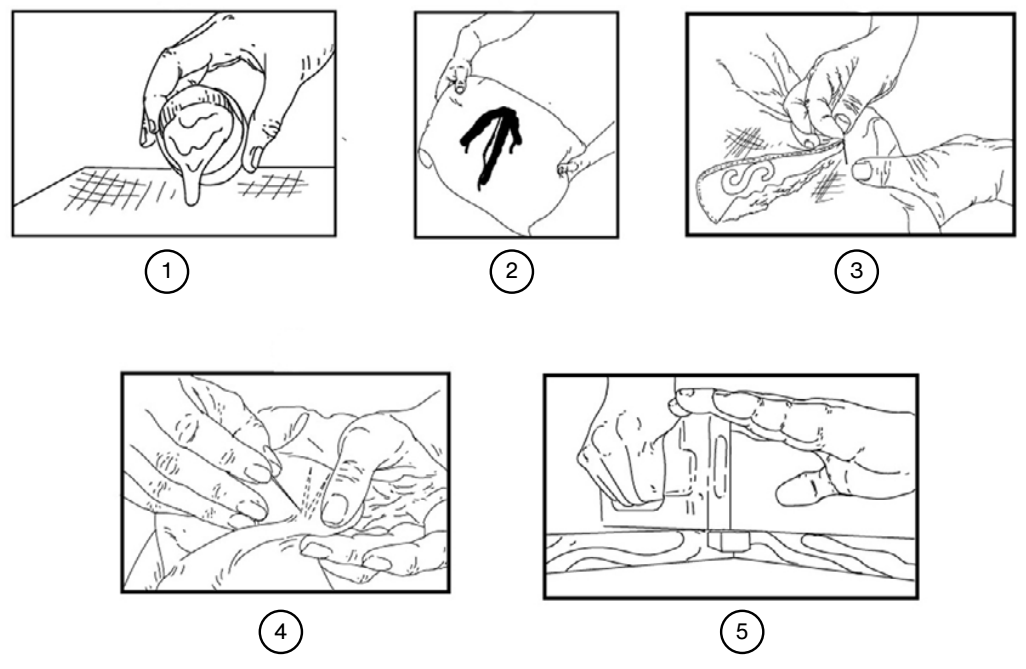 1

2

3

4

5