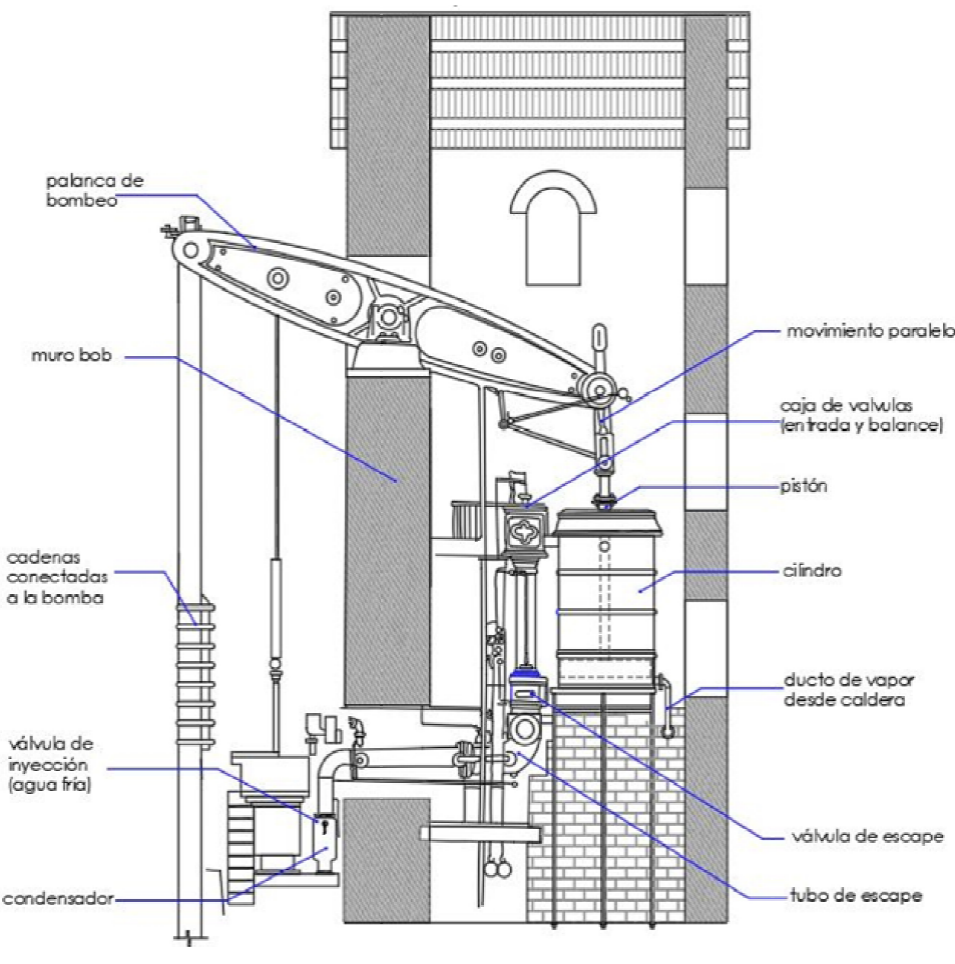 palanca de bombeo

muro bob

cadenas conectadas a la bomba

válvula de inyección (agua fría)

condensador

movimiento paralelo

caja de valvulas (entrada y balance)

pistón

cilindro

ducto de vapor desde caldera

válvula de escape

tubo de escape