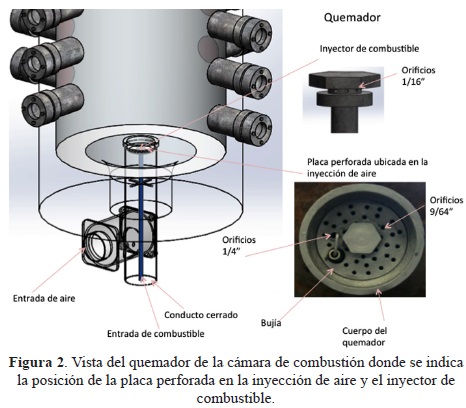 Quemador

Inyector de combustible

Orificios 1/16"

Placa perforada ubicada en la inyección de aire

Orificios 9/64"

Orificios 1/4"

Entrada de aire

Conducto cerrado

Entrada de combustible

Bujía

Cuerpo del quemador

**Figura 2**. Vista del quemador de la cámara de combustión donde se indica la posición de la placa perforada en la inyección de aire y el inyector de combustible.