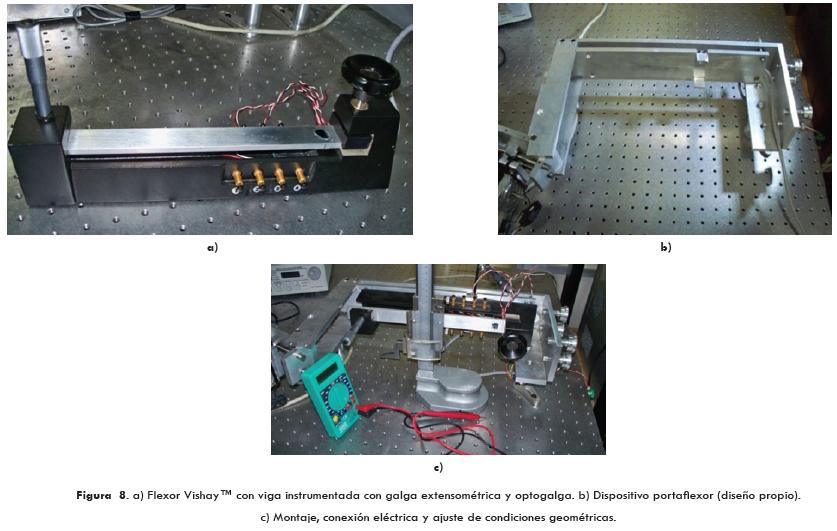 a)

b)

c)

Figura 8. a) Flexor Vishay™ con viga instrumentada con galga extensométrica y optogalga. b) Dispositivo portaflexor (diseño propio). c) Montaje, conexión eléctrica y ajuste de condiciones geométricas.