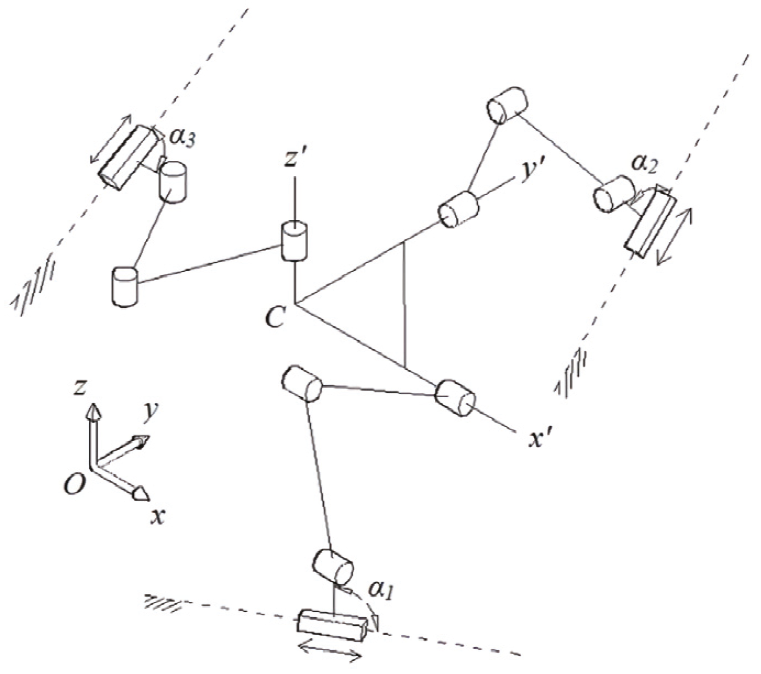 $\alpha_3$
$z'$
$y'$
$\alpha_2$
$C$
$z$
$y$
$O$
$x$
$x'$
$\alpha_1$