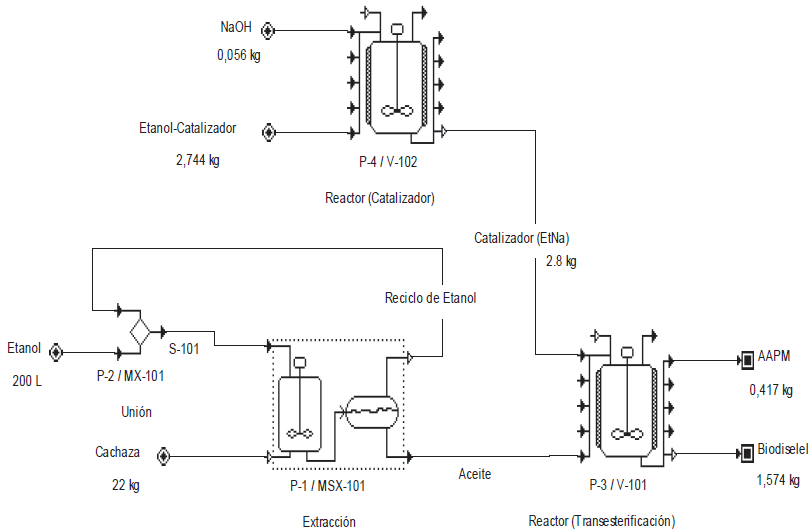 NaOH
0,056 kg

Etanol-Catalizador
2,744 kg

P-4 / V-102
Reactor (Catalizador)

Catalizador (EtNa)
2.8 kg

Reciclo de Etanol

Etanol
200 L

P-2 / MX-101
Unión

S-101

Cachaza
22 kg

P-1 / MSX-101
Extracción

Aceite

P-3 / V-101
Reactor (Transesterificación)

AAPM
0,417 kg

Biodiselel
1,574 kg