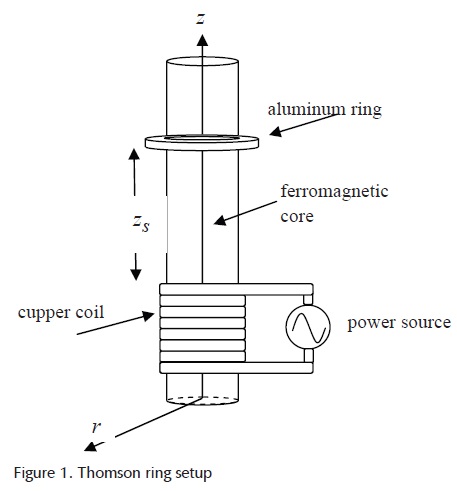 $z$

aluminum ring

ferromagnetic core

$z_s$

cupper coil

power source

$r$

Figure 1. Thomson ring setup