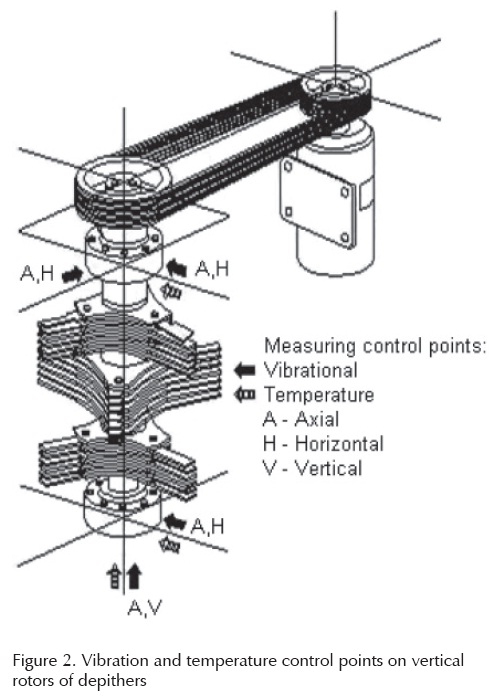 A,H
A,H

Measuring control points:
Vibrational
Temperature
A - Axial
H - Horizontal
V - Vertical

A,H

A,V

Figure 2. Vibration and temperature control points on vertical rotors of depithers