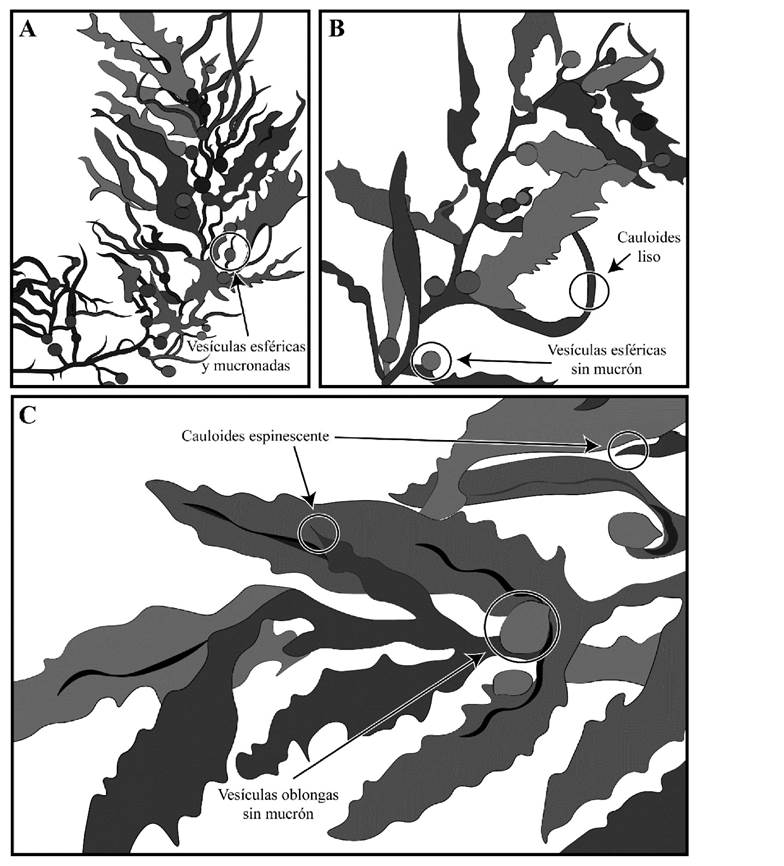 A

Vesículas esféricas y mucronadas

B

Cauloides liso

Vesículas esféricas sin mucrón

C

Cauloides espinescente

Vesículas oblongas sin mucrón