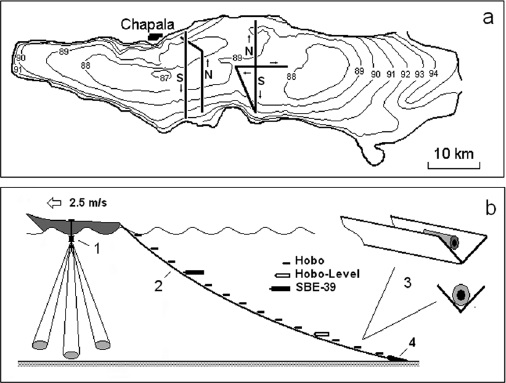 a

Chapala

90
91
89
88
87
S
N
N
89
S
88
89
90
91
92
93
94

10 km

b

2.5 m/s

1
2
Hobo
Hobo-Level
SBE-39
3
4