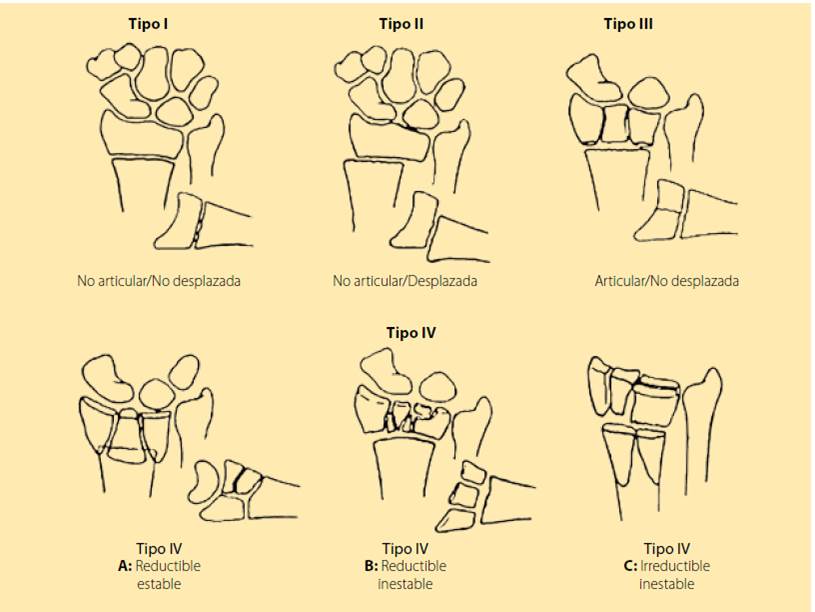 Tipo I

No articular/No desplazada

Tipo II

No articular/Desplazada

Tipo III

Articular/No desplazada

Tipo IV

Tipo IV
A: Reductible estable

Tipo IV
B: Reductible inestable

Tipo IV
C: Irreductible inestable