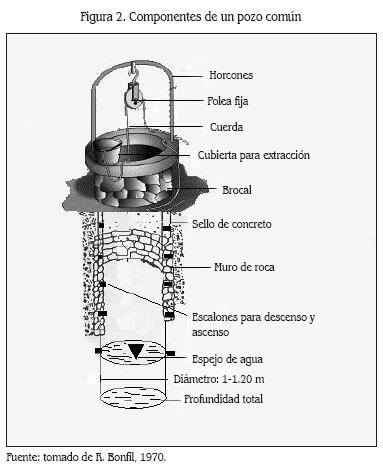 Figura 2. Componentes de un pozo común

Horcones

Polea fija

Cuerda

Cubierta para extracción

Brocal

Sello de concreto

Muro de roca

Escalones para descenso y ascenso

Espejo de agua

Diámetro: 1-1.20 m

Profundidad total

Fuente: tomado de R. Bonfil, 1970.