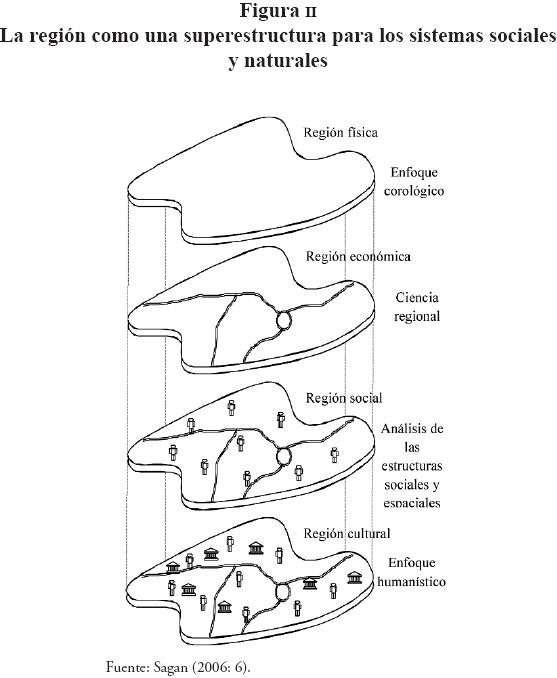 Figura II
La región como una superestructura para los sistemas sociales y naturales

Región física

Enfoque corológico

Región económica

Ciencia regional

Región social

Análisis de las estructuras sociales y espaciales

Región cultural

Enfoque humanístico

Fuente: Sagan (2006: 6).