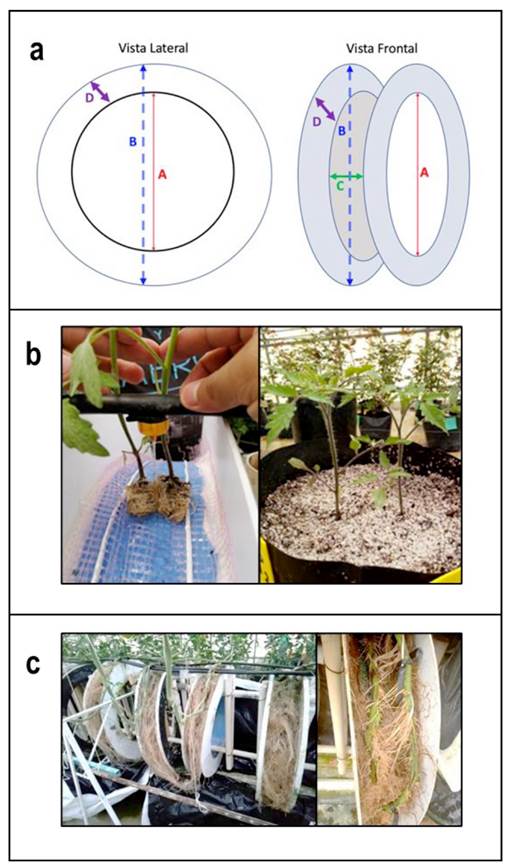 a

Vista Lateral

D

B

A

Vista Frontal

D

B

C

A

b

c