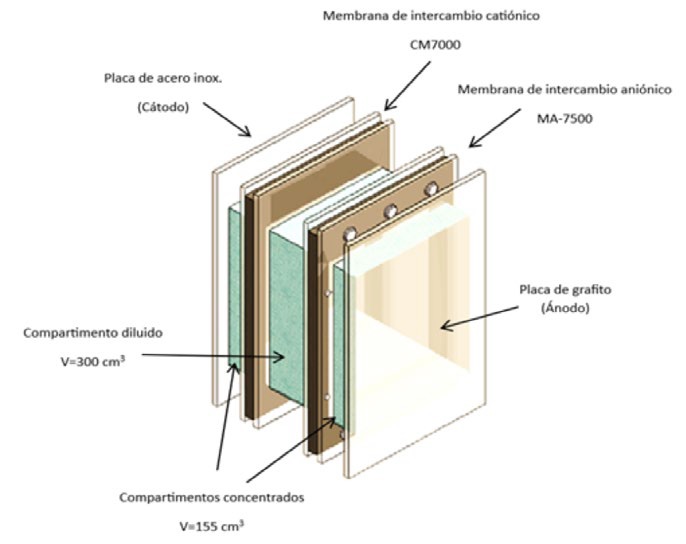 Membrana de intercambio catiónico

CM7000

Placa de acero inox.

(Cátodo)

Membrana de intercambio aniónico

MA-7500

Placa de grafito

(Ánodo)

Compartimento diluido

V=300 $cm^3$

Compartimentos concentrados

V=155 $cm^3$