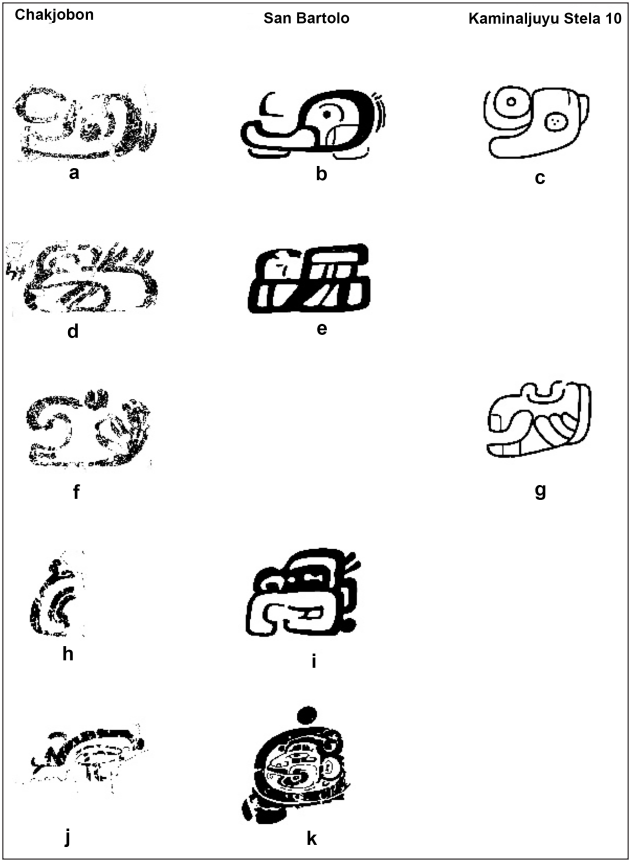 Chakjobon

San Bartolo

Kaminaljuyu Stela 10

a

b

c

d

e

f

g

h

i

j

k