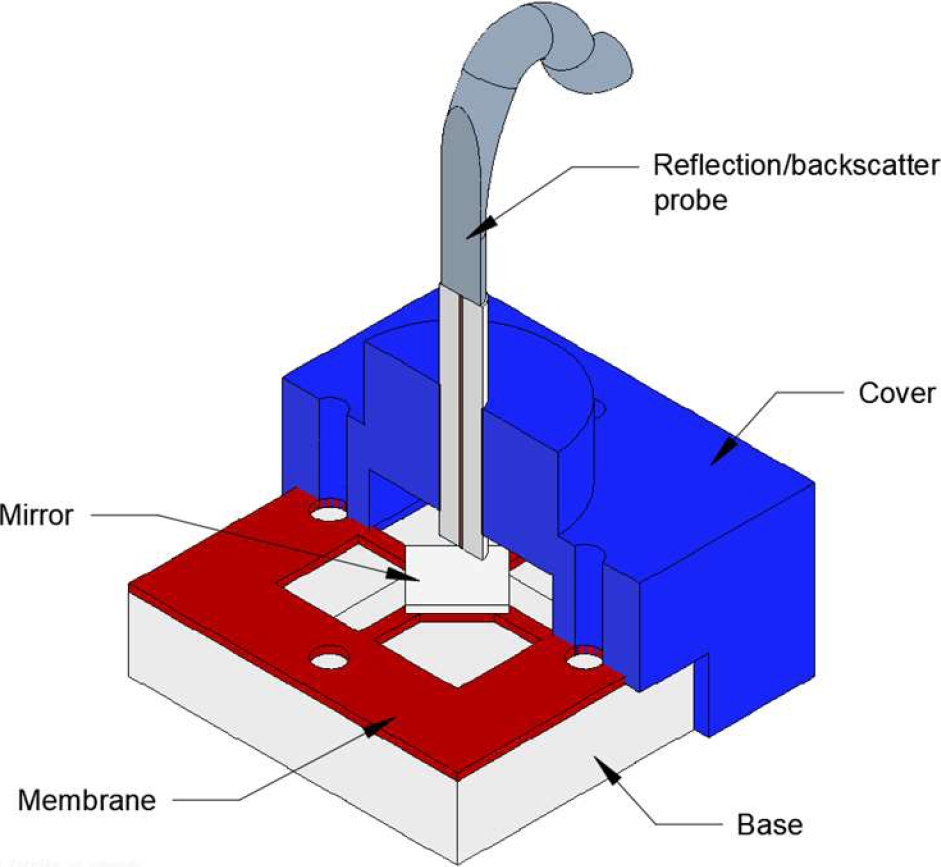 Reflection/backscatter probe

Cover

Mirror

Membrane

Base