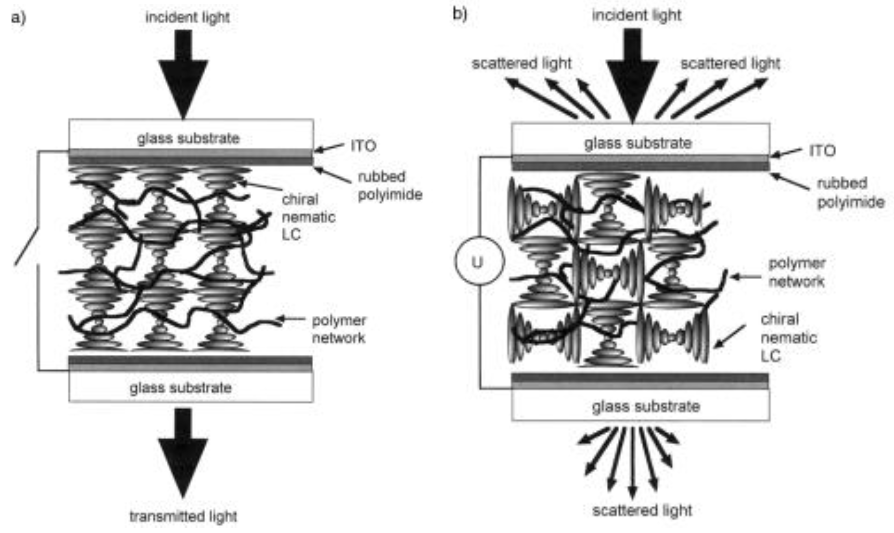 a)

incident light

glass substrate

ITO

rubbed polyimide

chiral nematic LC

polymer network

glass substrate

transmitted light

b)

incident light

scattered light

scattered light

glass substrate

ITO

rubbed polyimide

U

polymer network

chiral nematic LC

glass substrate

scattered light