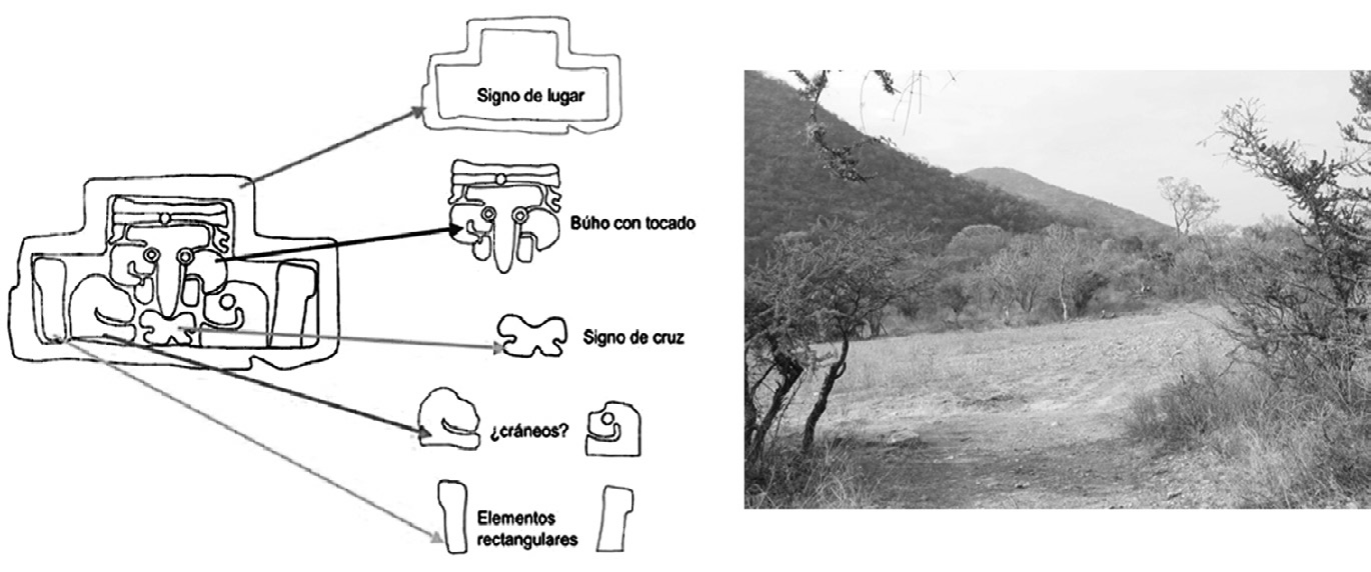 Signo de lugar

Búho con tocado

Signo de cruz

¿cráneos?

Elementos rectangulares