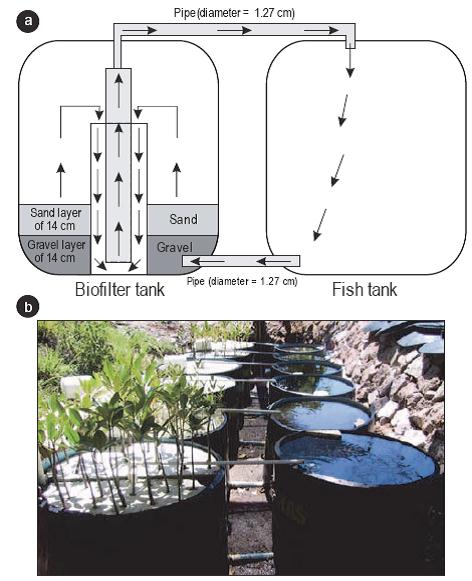 a

Pipe (diameter = 1.27 cm)

Sand layer of 14 cm

Gravel layer of 14 cm

Sand

Gravel

Pipe (diameter = 1.27 cm)

Biofilter tank

Fish tank

b