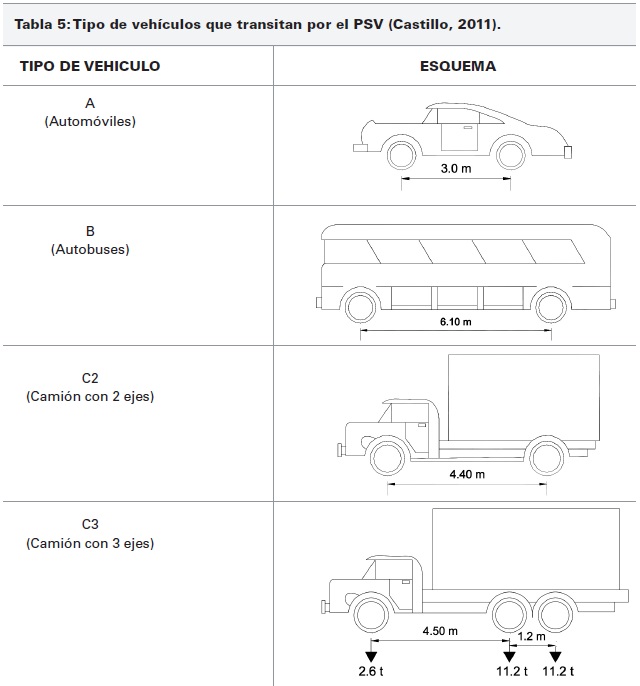 Tabla 5: Tipo de vehículos que transitan por el PSV (Castillo, 2011).

| TIPO DE VEHICULO | ESQUEMA |
|---|---|
| A (Automóviles) | 3.0 m |
| B (Autobuses) | 6.10 m |
| C2 (Camión con 2 ejes) | 4.40 m |
| C3 (Camión con 3 ejes) | 4.50 m 1.2 m 2.6 t 11.2 t 11.2 t |