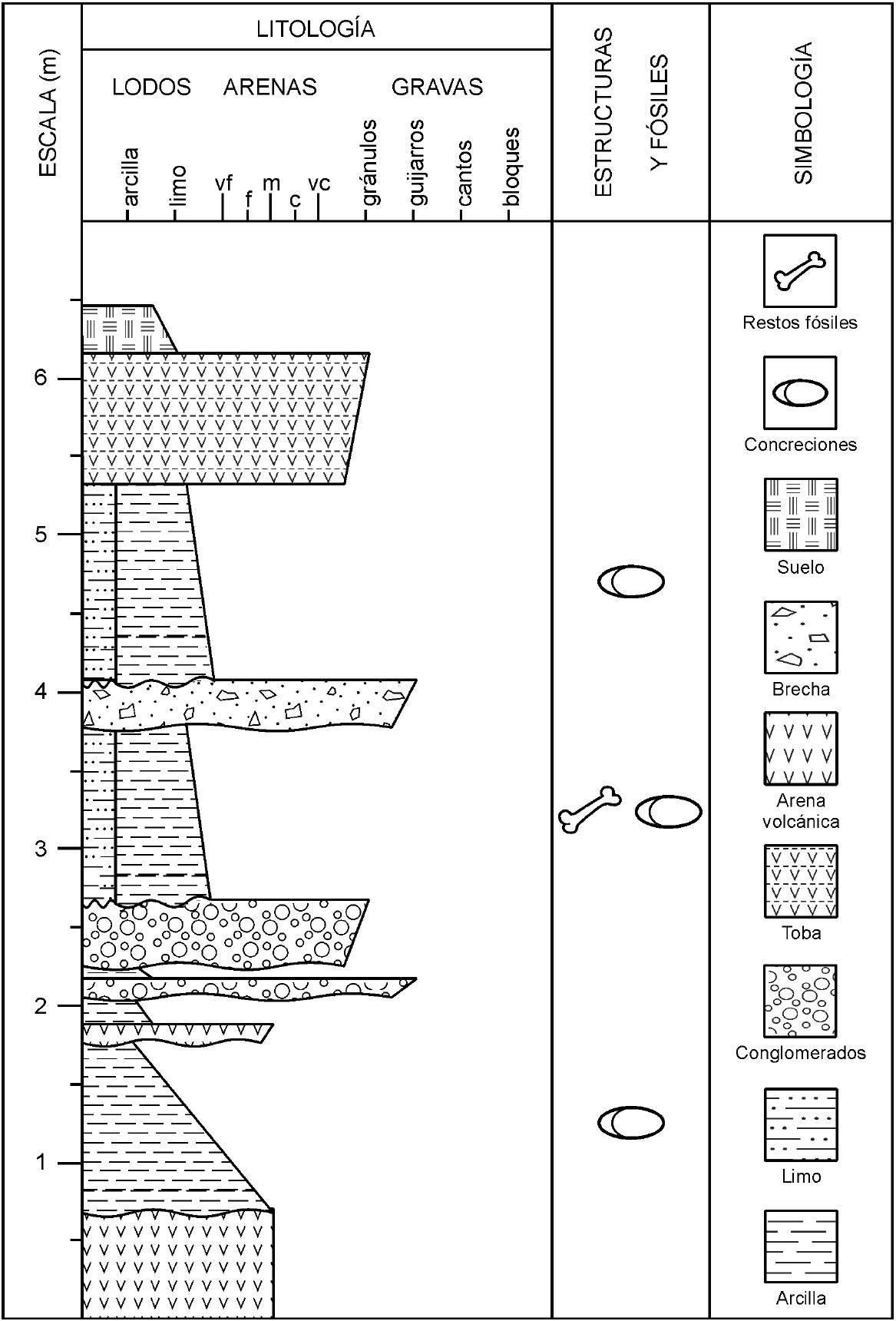 ESCALA (m)

LITOLOGÍA

LODOS ARENAS GRAVAS

arcilla limo vf f m c vc gránulos guijarros cantos bloques

ESTRUCTURAS Y FÓSILES

SIMBOLOGÍA

6
5
4
3
2
1

Restos fósiles
Concreciones
Suelo
Brecha
Arena volcánica
Toba
Conglomerados
Limo
Arcilla