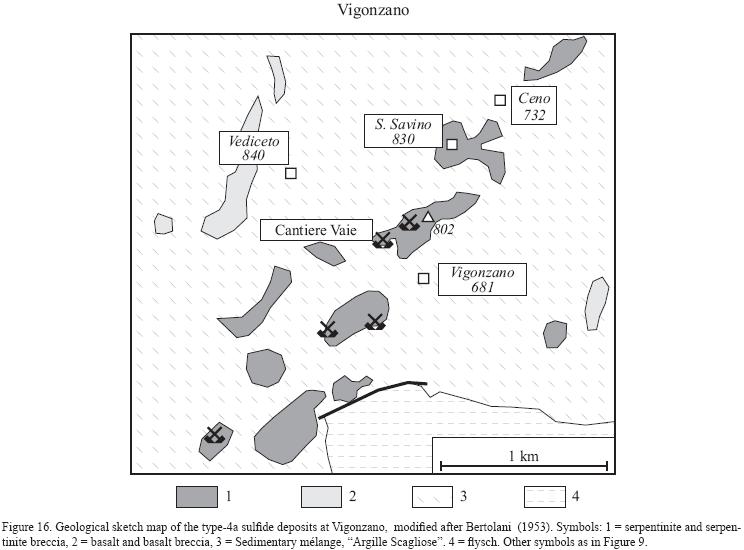 Vigonzano

Ceno
732

S. Savino
830

Vediceto
840

Cantiere Vaie

802

Vigonzano
681

1 km

1

2

3

4

Figure 16. Geological sketch map of the type-4a sulfide deposits at Vigonzano, modified after Bertolani (1953). Symbols: 1 = serpentinite and serpentinite breccia, 2 = basalt and basalt breccia, 3 = Sedimentary mélange, "Argille Scagliose". 4 = flysch. Other symbols as in Figure 9.