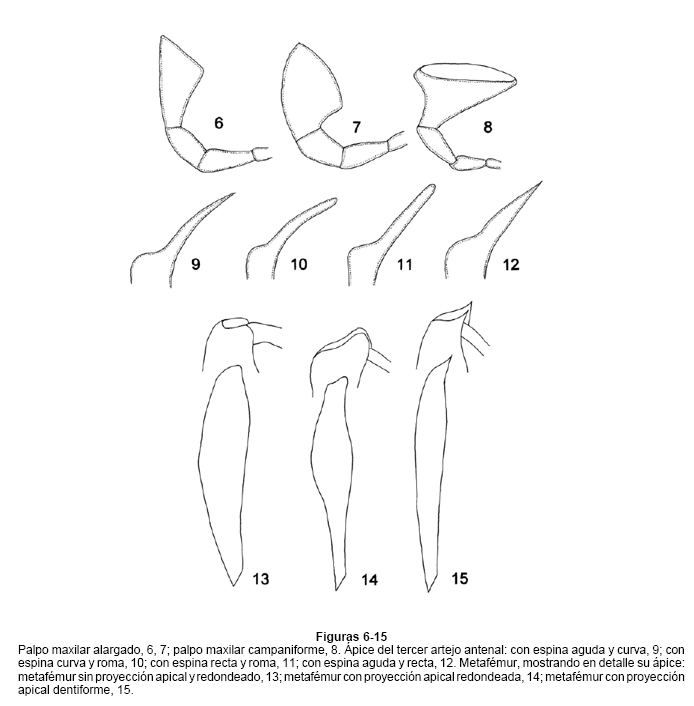 6

7

8

9

10

11

12

13

14

15

Figuras 6-15
Palpo maxilar alargado, 6, 7; palpo maxilar campaniforme, 8. Ápice del tercer artejo antenal: con espina aguda y curva, 9; con espina curva y roma, 10; con espina recta y roma, 11; con espina aguda y recta, 12. Metafémur, mostrando en detalle su ápice: metafémur sin proyección apical y redondeado, 13; metafémur con proyección apical redondeada, 14; metafémur con proyección apical dentiforme, 15.