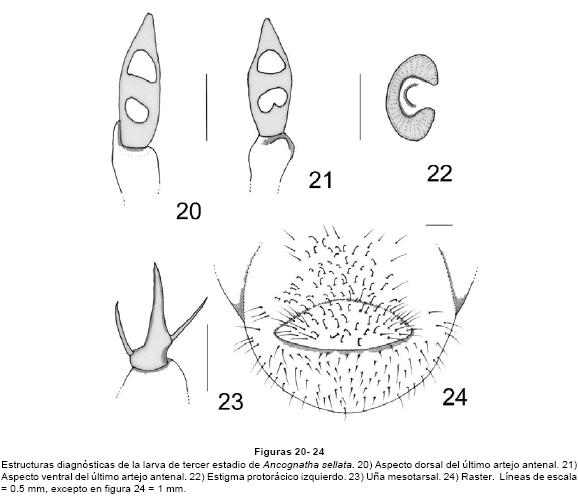 20

21

22

23

24

Figuras 20- 24

Estructuras diagnósticas de la larva de tercer estadio de Ancognatha sellata. 20) Aspecto dorsal del último artejo antenal. 21) Aspecto ventral del último artejo antenal. 22) Estigma protorácico izquierdo. 23) Uña mesotarsal. 24) Raster. Líneas de escala = 0.5 mm, excepto en figura 24 = 1 mm.