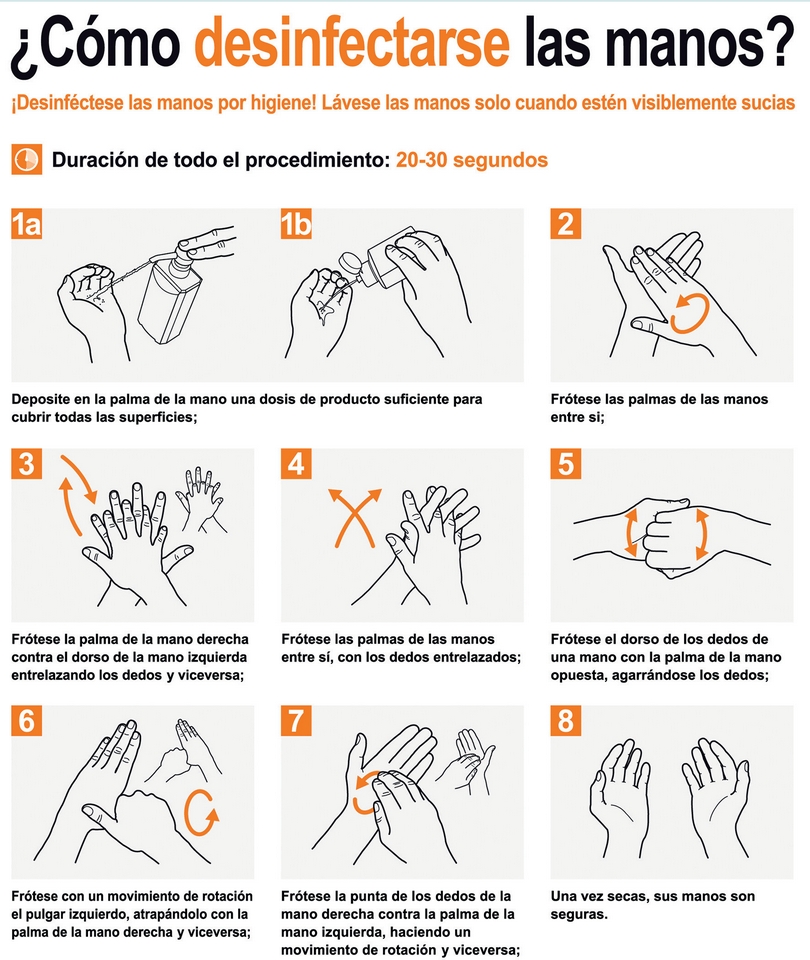 ¿Cómo desinfectarse las manos?

¡Desinféctese las manos por higiene! Lávese las manos solo cuando estén visiblemente sucias

Duración de todo el procedimiento: 20-30 segundos

1a

1b

Deposite en la palma de la mano una dosis de producto suficiente para cubrir todas las superficies;

2

Frótese las palmas de las manos entre si;

3

Frótese la palma de la mano derecha contra el dorso de la mano izquierda entrelazando los dedos y viceversa;

4

Frótese las palmas de las manos entre sí, con los dedos entrelazados;

5

Frótese el dorso de los dedos de una mano con la palma de la mano opuesta, agarrándose los dedos;

6

Frótese con un movimiento de rotación el pulgar izquierdo, atrapándolo con la palma de la mano derecha y viceversa;

7

Frótese la punta de los dedos de la mano derecha contra la palma de la mano izquierda, haciendo un movimiento de rotación y viceversa;

8

Una vez secas, sus manos son seguras.