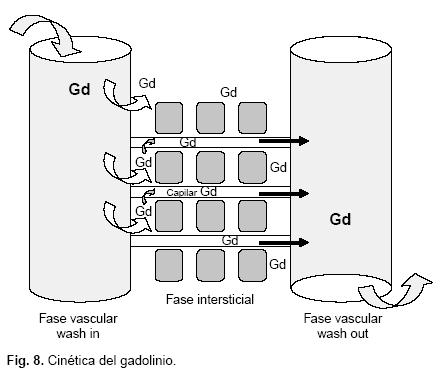 Gd

Gd

Gd

Gd

Gd

Gd

Capilar Gd

Gd

Gd

Gd

Gd

Fase intersticial

Fase vascular wash in

Fase vascular wash out

Fig. 8. Cinética del gadolinio.